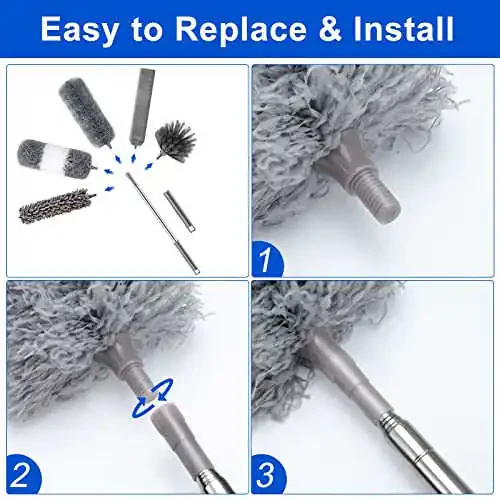 Easy to Replace & Install

1

2

3