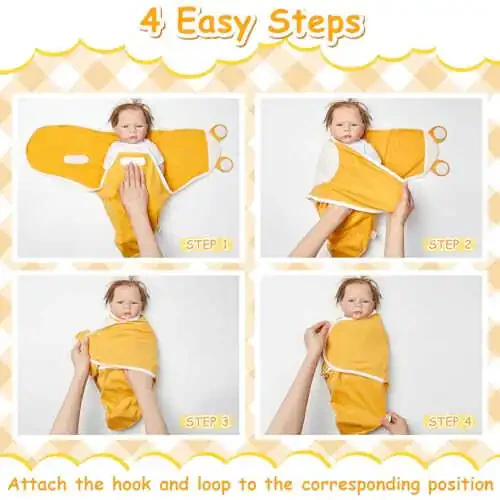 4 Easy Steps

STEP 1

STEP 2

STEP 3

STEP 4

Attach the hook and loop to the corresponding position