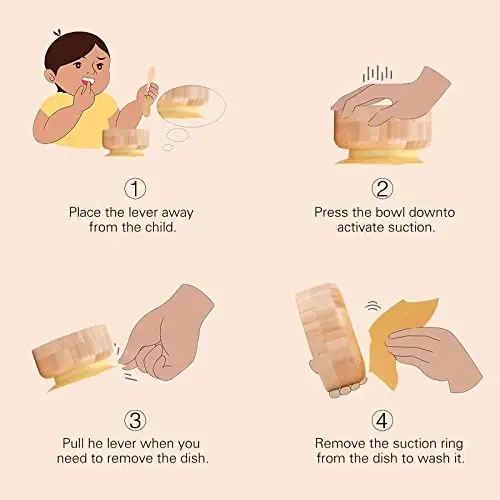 ①
Place the lever away from the child.

②
Press the bowl downto activate suction.

③
Pull he lever when you need to remove the dish.

④
Remove the suction ring from the dish to wash it.