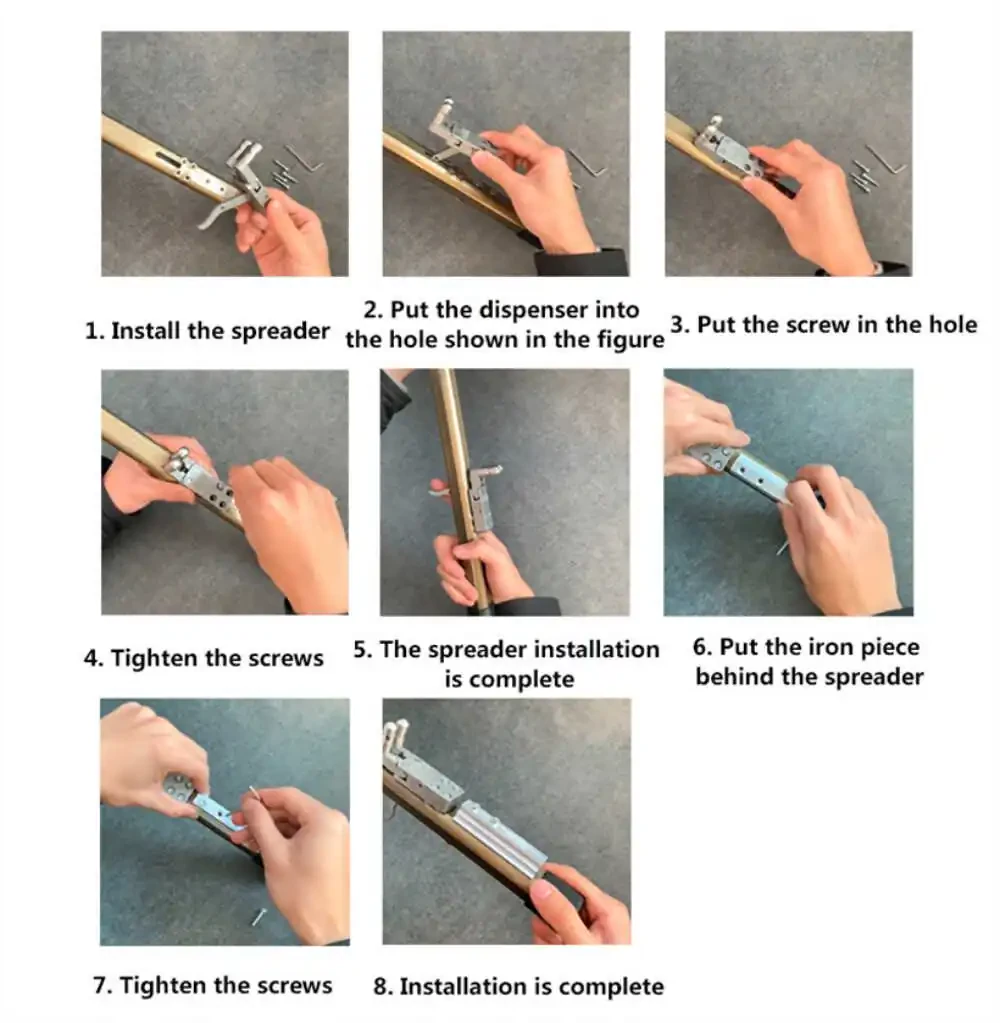 1. Install the spreader

2. Put the dispenser into the hole shown in the figure

3. Put the screw in the hole

4. Tighten the screws

5. The spreader installation is complete

6. Put the iron piece behind the spreader

7. Tighten the screws

8. Installation is complete