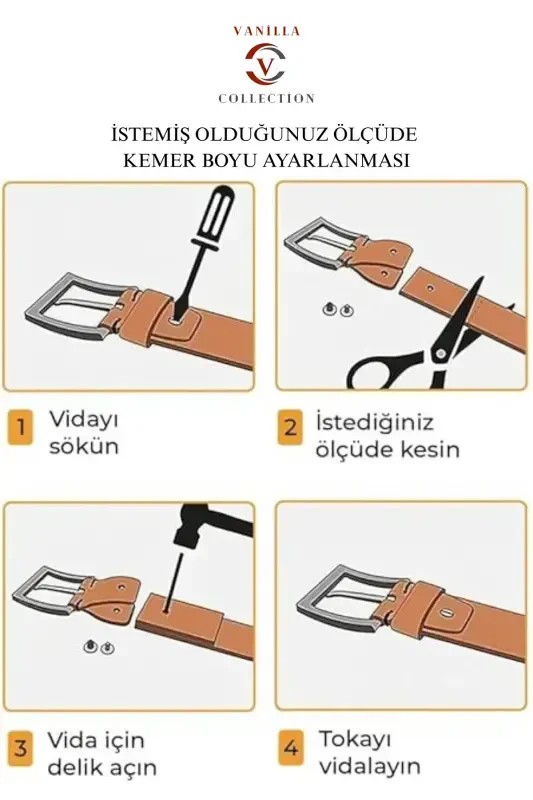 VANİLLA
V
COLLECTION

İSTEMİŞ OLDUĞUNUZ ÖLÇÜDE
KEMER BOYU AYARLANMASI

1 Vidayı sökün

2 İstediğiniz ölçüde kesin

3 Vida için delik açın

4 Tokayı vidalayın