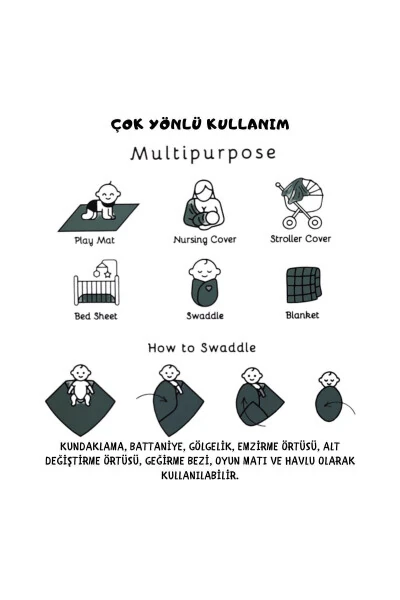 ÇOK YÖNLÜ KULLANIM

Multipurpose

Play Mat

Nursing Cover

Stroller Cover

Bed Sheet

Swaddle

Blanket

How to Swaddle

KUNDAKLAMA, BATTANİYE, GÖLGELİK, EMZİRME ÖRTÜSÜ, ALT DEĞİŞTİRME ÖRTÜSÜ, GEĞİRME BEZİ, OYUN MATI VE HAVLU OLARAK KULLANILABİLİR.