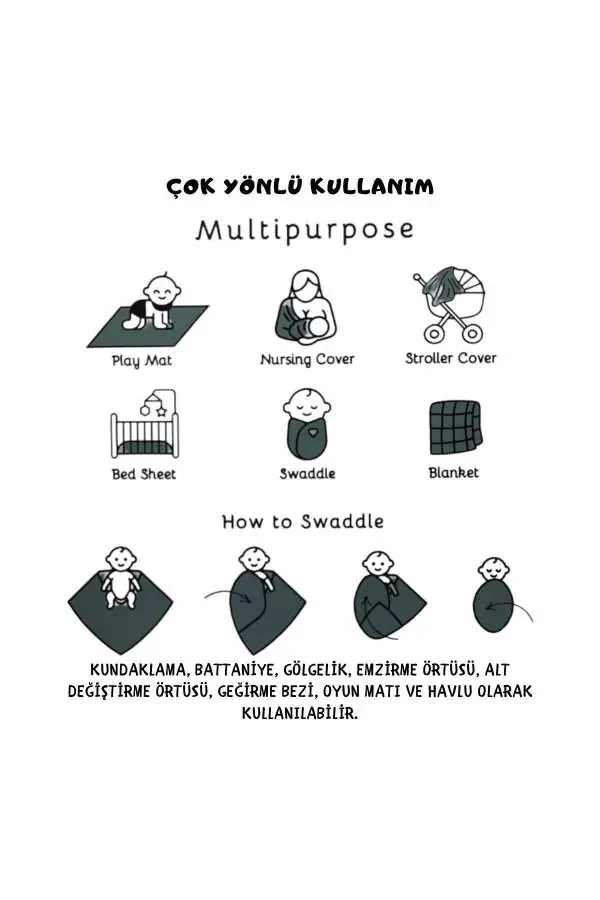 ÇOK YÖNLÜ KULLANIM

Multipurpose

Play Mat

Nursing Cover

Stroller Cover

Bed Sheet

Swaddle

Blanket

How to Swaddle

KUNDAKLAMA, BATTANİYE, GÖLGELİK, EMZİRME ÖRTÜSÜ, ALT DEĞİŞTİRME ÖRTÜSÜ, GEĞİRME BEZİ, OYUN MATI VE HAVLU OLARAK KULLANILABİLİR.