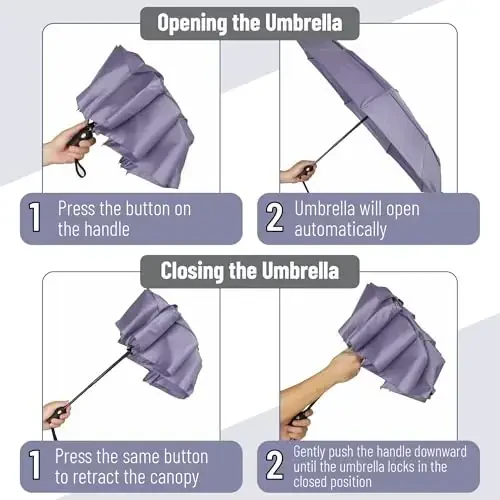 Opening the Umbrella

1 Press the button on the handle

2 Umbrella will open automatically

Closing the Umbrella

1 Press the same button to retract the canopy

2 Gently push the handle downward until the umbrella locks in the closed position