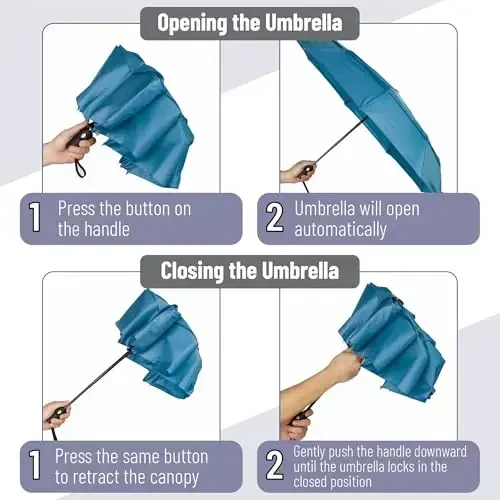 Opening the Umbrella

1 Press the button on the handle

2 Umbrella will open automatically

Closing the Umbrella

1 Press the same button to retract the canopy

2 Gently push the handle downward until the umbrella locks in the closed position