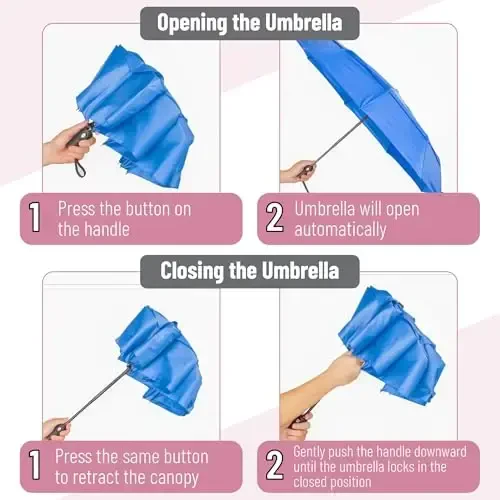 Opening the Umbrella

1 Press the button on the handle

2 Umbrella will open automatically

Closing the Umbrella

1 Press the same button to retract the canopy

2 Gently push the handle downward until the umbrella locks in the closed position