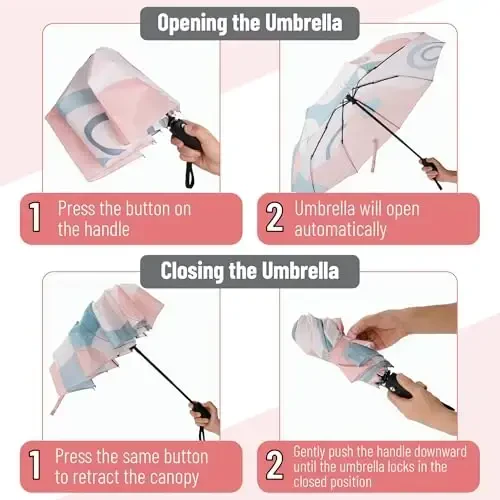 Opening the Umbrella

1 Press the button on the handle

2 Umbrella will open automatically

Closing the Umbrella

1 Press the same button to retract the canopy

2 Gently push the handle downward until the umbrella locks in the closed position