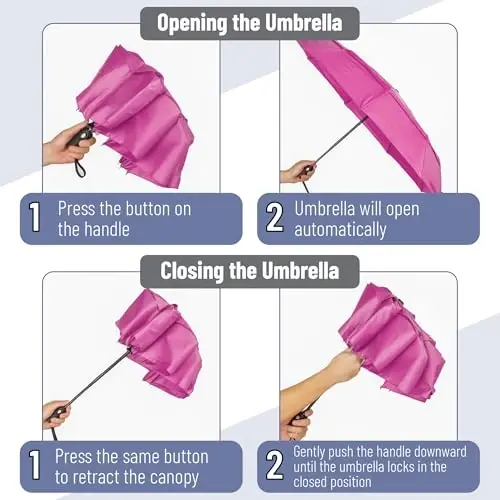 Opening the Umbrella

1 Press the button on the handle

2 Umbrella will open automatically

Closing the Umbrella

1 Press the same button to retract the canopy

2 Gently push the handle downward until the umbrella locks in the closed position