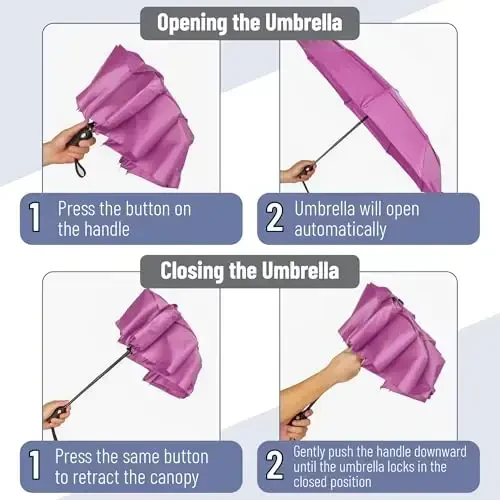 Opening the Umbrella

1 Press the button on the handle

2 Umbrella will open automatically

Closing the Umbrella

1 Press the same button to retract the canopy

2 Gently push the handle downward until the umbrella locks in the closed position