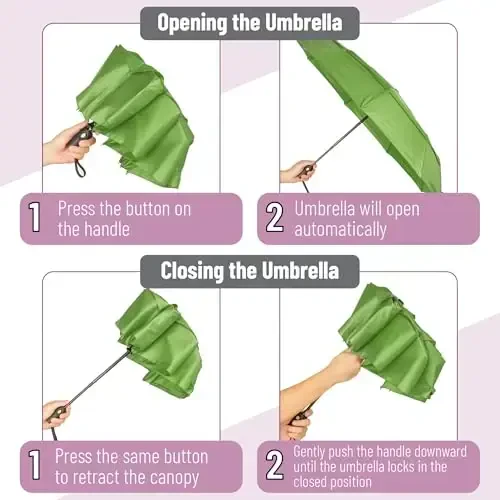 Opening the Umbrella

1 Press the button on the handle

2 Umbrella will open automatically

Closing the Umbrella

1 Press the same button to retract the canopy

2 Gently push the handle downward until the umbrella locks in the closed position