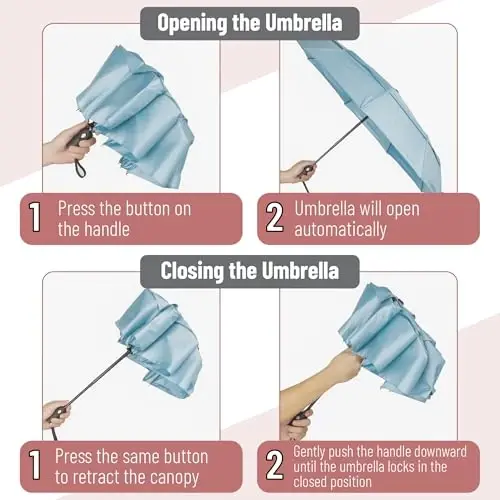 Opening the Umbrella

1 Press the button on the handle

2 Umbrella will open automatically

Closing the Umbrella

1 Press the same button to retract the canopy

2 Gently push the handle downward until the umbrella locks in the closed position