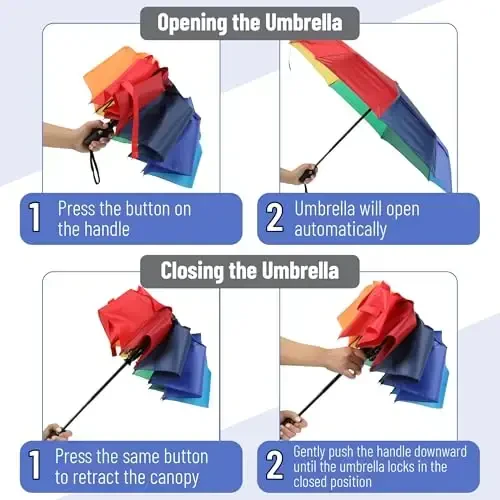 Opening the Umbrella

1 Press the button on the handle

2 Umbrella will open automatically

Closing the Umbrella

1 Press the same button to retract the canopy

2 Gently push the handle downward until the umbrella locks in the closed position