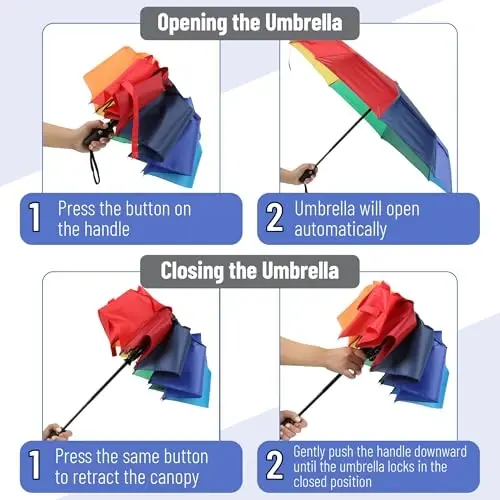 Opening the Umbrella

1 Press the button on the handle

2 Umbrella will open automatically

Closing the Umbrella

1 Press the same button to retract the canopy

2 Gently push the handle downward until the umbrella locks in the closed position