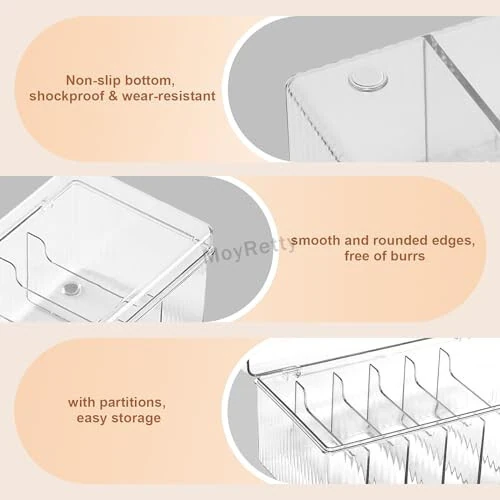 Non-slip bottom, shockproof & wear-resistant

MoyRetty

smooth and rounded edges, free of burrs

with partitions, easy storage