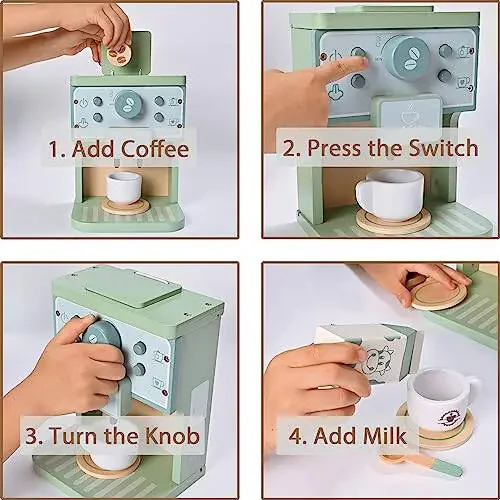 1. Add Coffee

2. Press the Switch

3. Turn the Knob

4. Add Milk