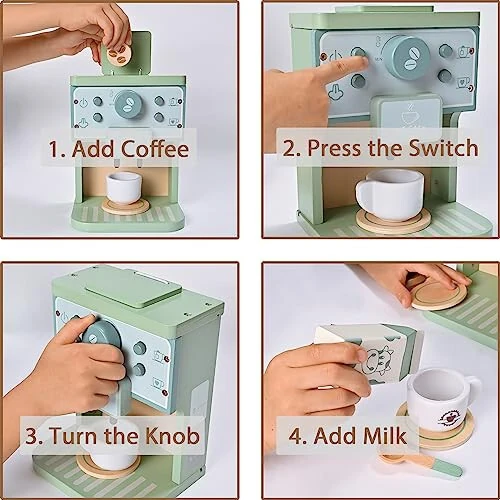 1. Add Coffee

2. Press the Switch

3. Turn the Knob

4. Add Milk