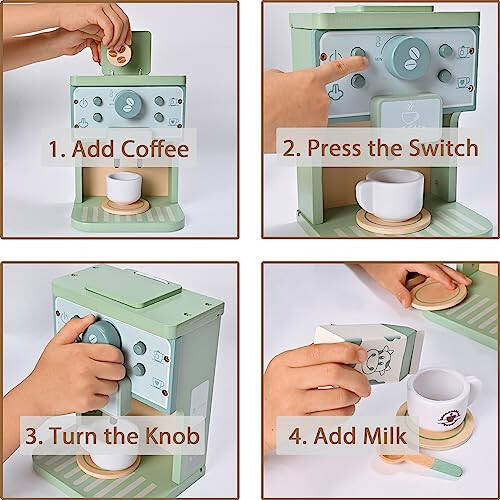 1. Add Coffee

2. Press the Switch

3. Turn the Knob

4. Add Milk