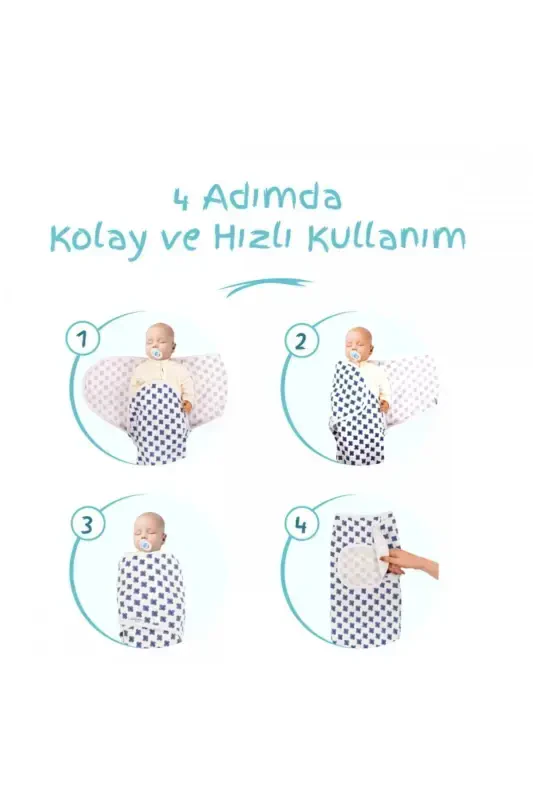 4 Adımda
Kolay ve Hızlı Kullanım

1

2

3

4