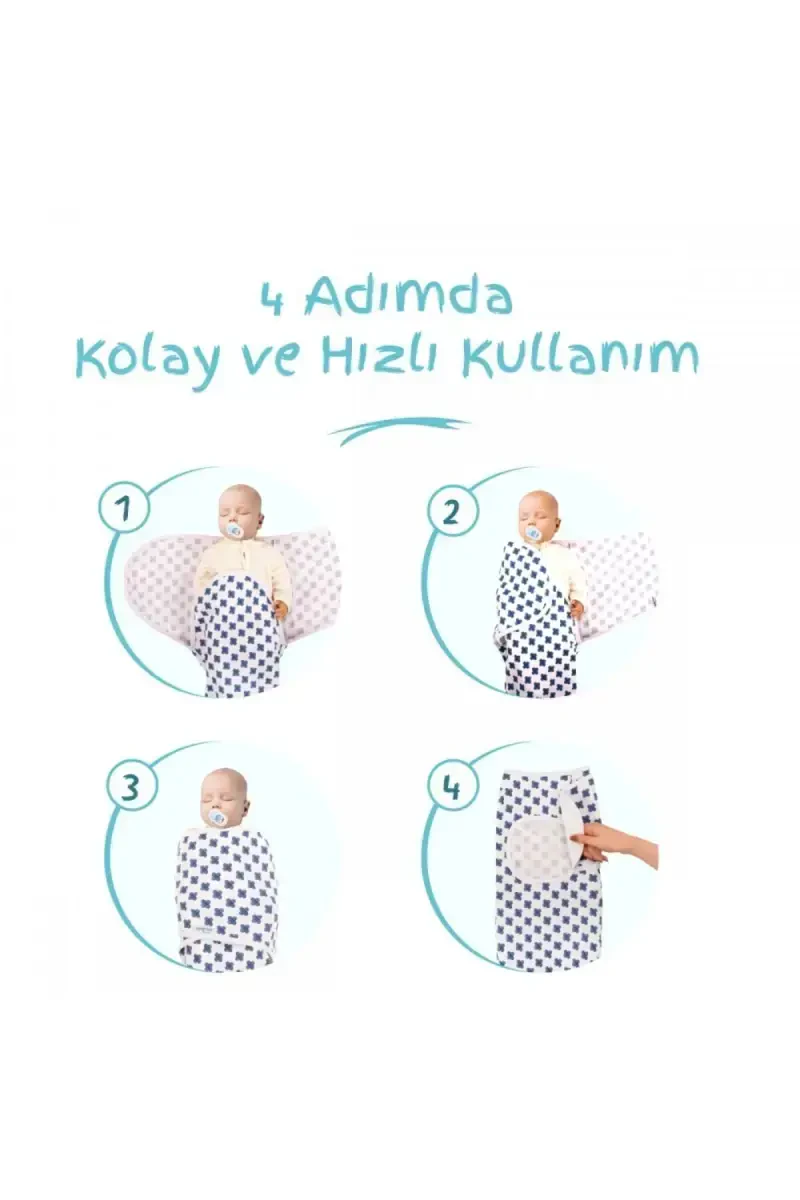 4 Adımda
Kolay ve Hızlı Kullanım

1

2

3

4