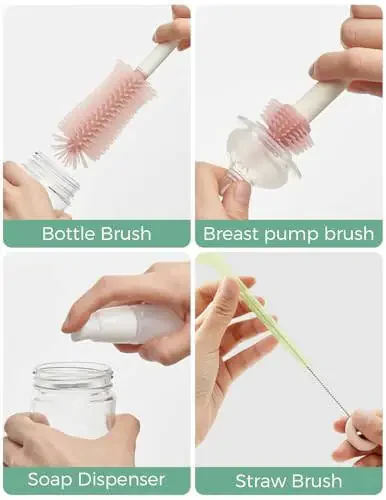 Bottle Brush

Breast pump brush

Soap Dispenser

Straw Brush