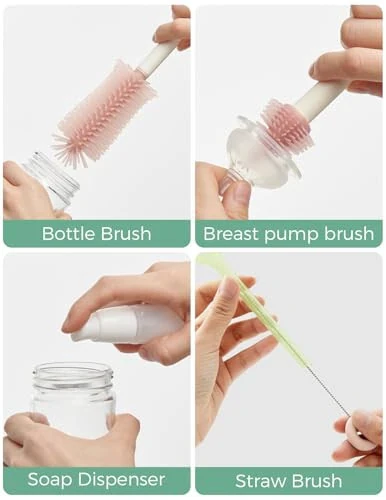 Bottle Brush

Breast pump brush

Soap Dispenser

Straw Brush