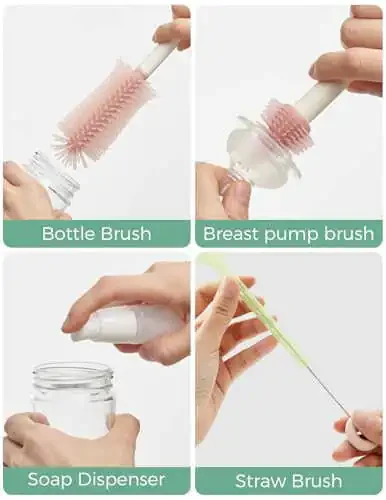 Bottle Brush

Breast pump brush

Soap Dispenser

Straw Brush