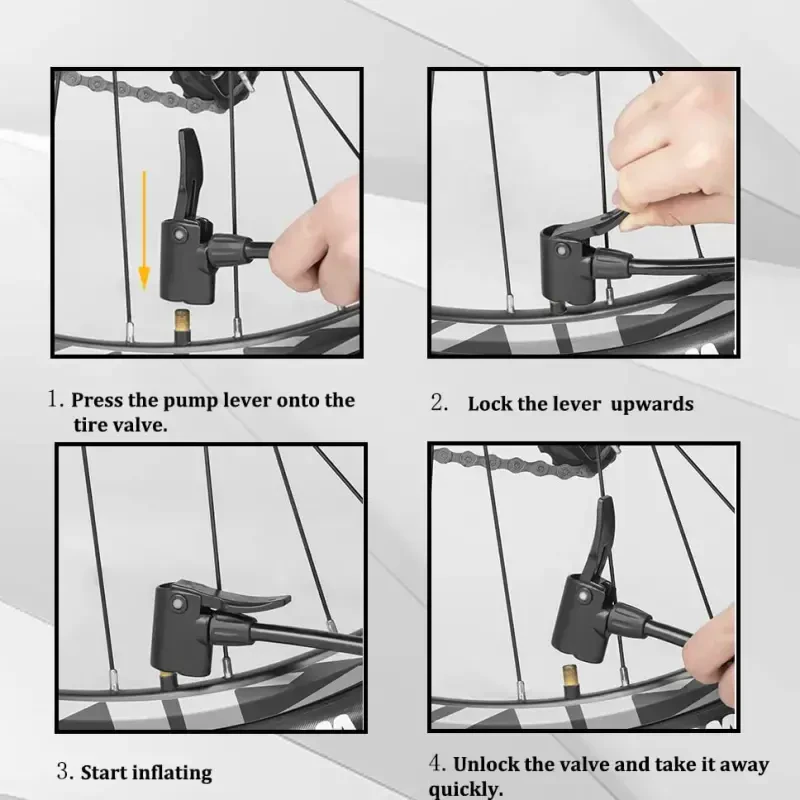 1. Press the pump lever onto the tire valve.

2. Lock the lever upwards

3. Start inflating

4. Unlock the valve and take it away quickly.