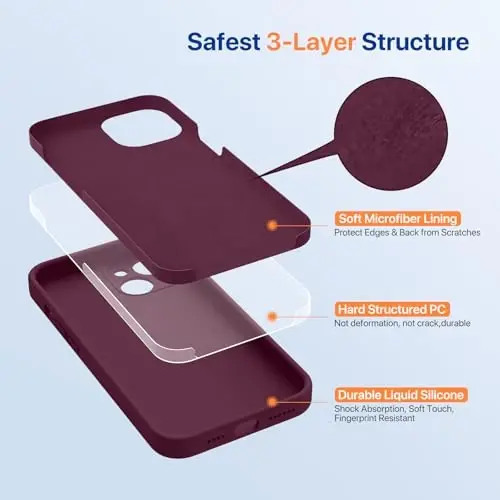 Safest 3-Layer Structure

Soft Microfiber Lining
Protect Edges & Back from Scratches

Hard Structured PC
Not deformation, not crack,durable

Durable Liquid Silicone
Shock Absorption, Soft Touch, Fingerprint Resistant