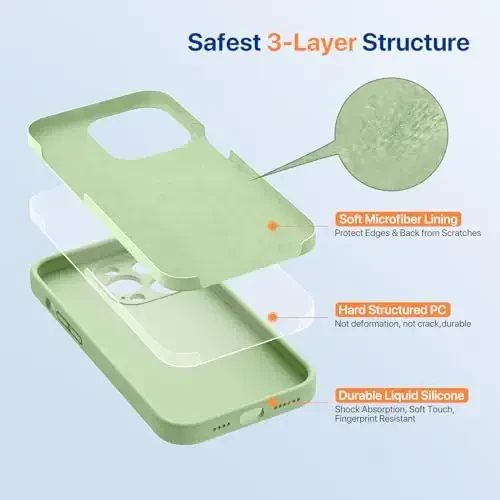 Safest 3-Layer Structure

Soft Microfiber Lining
Protect Edges & Back from Scratches

Hard Structured PC
Not deformation, not crack,durable

Durable Liquid Silicone
Shock Absorption, Soft Touch, Fingerprint Resistant