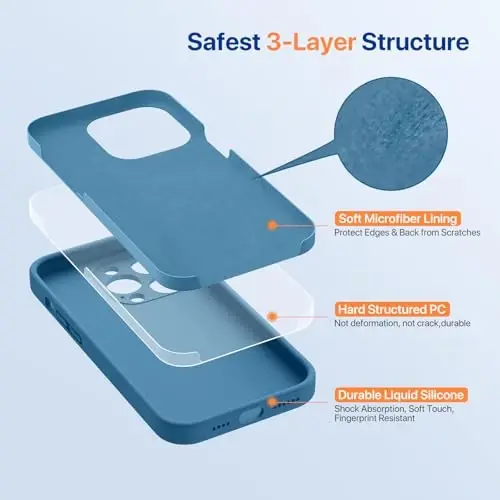 Safest 3-Layer Structure

Soft Microfiber Lining
Protect Edges & Back from Scratches

Hard Structured PC
Not deformation, not crack,durable

Durable Liquid Silicone
Shock Absorption, Soft Touch, Fingerprint Resistant