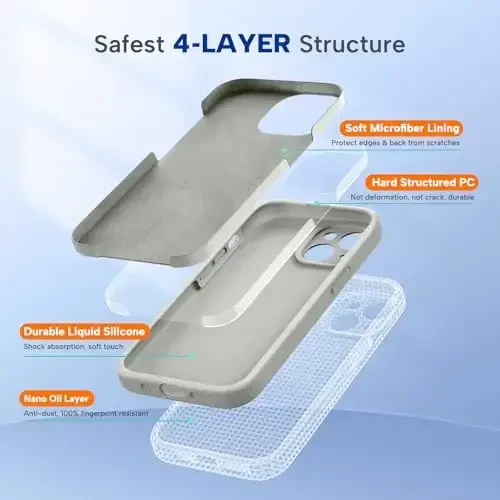 Safest 4-LAYER Structure

Soft Microfiber Lining
Protect edges & back from scratches

Hard Structured PC
Not deformation, not crack, durable

Durable Liquid Silicone
Shock absorption, soft touch

Nano Oil Layer
Anti-dust, 100% fingerprint resistant