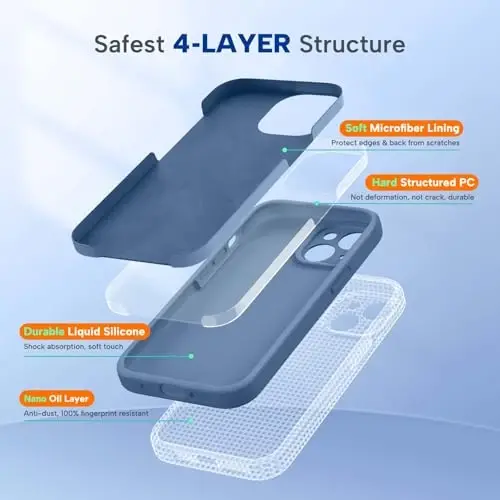 Safest 4-LAYER Structure

Soft Microfiber Lining
Protect edges & back from scratches

Hard Structured PC
Not deformation, not crack, durable

Durable Liquid Silicone
Shock absorption, soft touch

Nano Oil Layer
Anti-dust, 100% fingerprint resistant