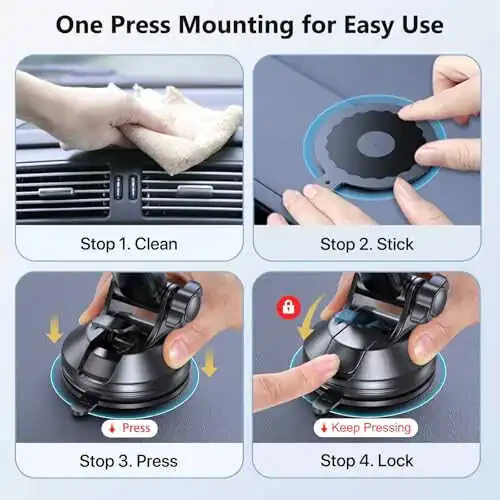 One Press Mounting for Easy Use

Stop 1. Clean

Stop 2. Stick

Press

Stop 3. Press

Keep Pressing

Stop 4. Lock