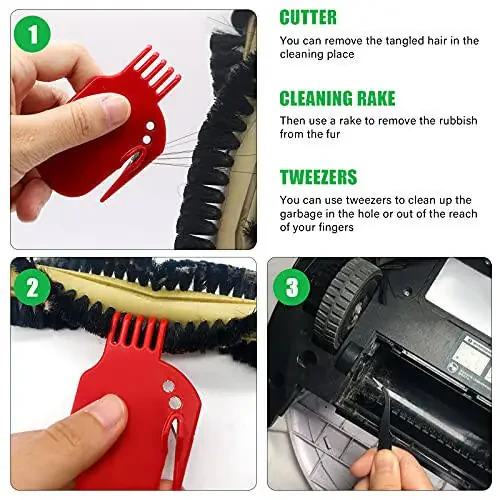 1

CUTTER

You can remove the tangled hair in the cleaning place

CLEANING RAKE

Then use a rake to remove the rubbish from the fur

TWEEZERS

You can use tweezers to clean up the garbage in the hole or out of the reach of your fingers

2

3