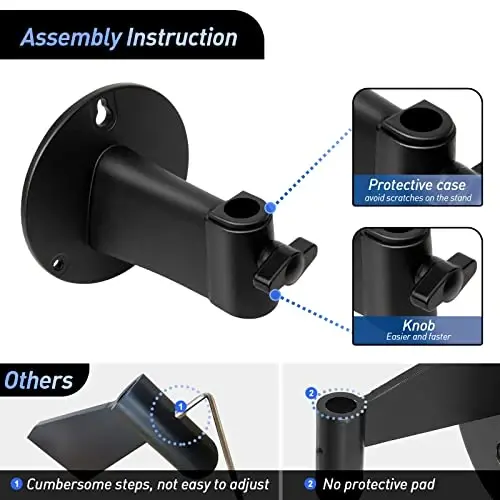 Assembly Instruction

Protective case
avoid scratches on the stand

Knob
Easier and faster

Others

1

2

1 Cumbersome steps, not easy to adjust

2 No protective pad