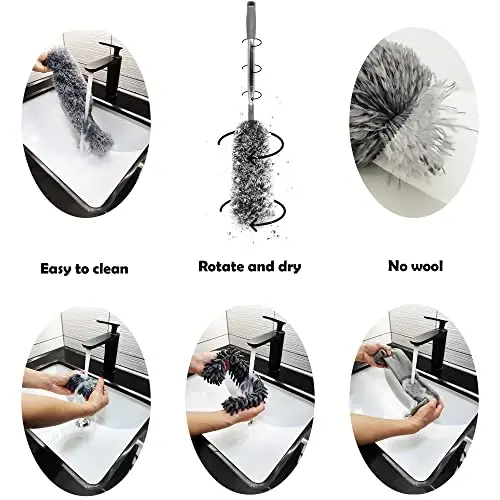 Easy to clean

Rotate and dry

No wool