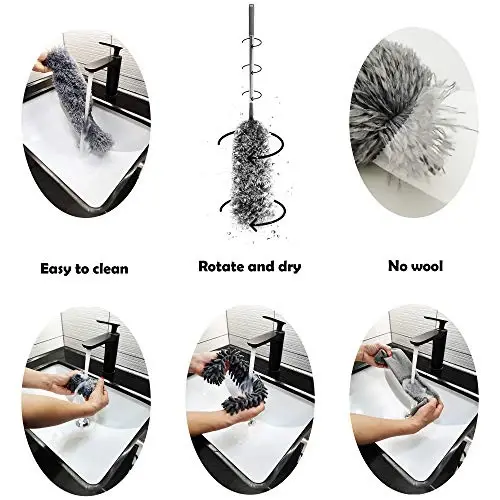 Easy to clean

Rotate and dry

No wool