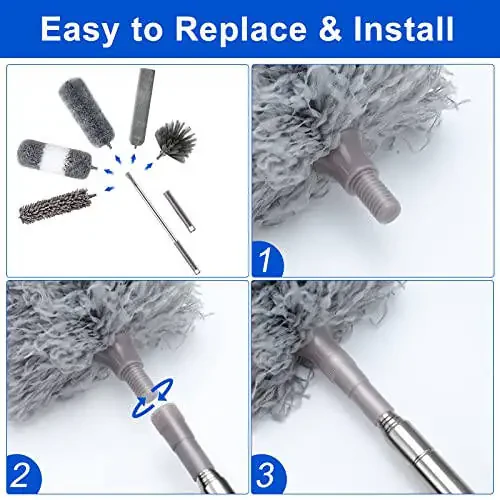 Easy to Replace & Install

1

2

3