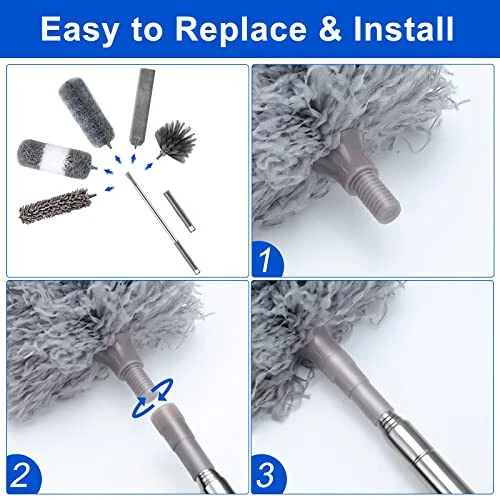 Easy to Replace & Install

1

2

3