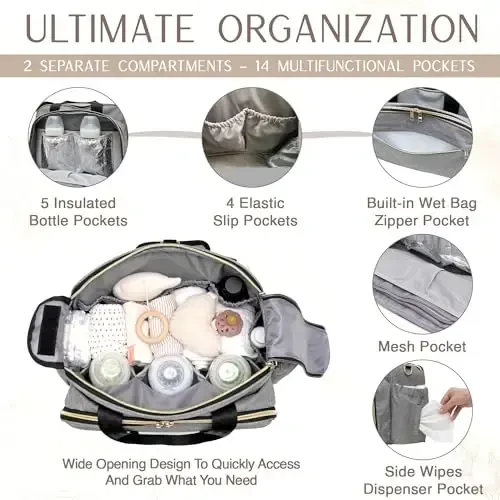 ULTIMATE ORGANIZATION

2 SEPARATE COMPARTMENTS – 14 MULTIFUNCTIONAL POCKETS

5 Insulated Bottle Pockets

4 Elastic Slip Pockets

Built-in Wet Bag Zipper Pocket

Mesh Pocket

Wide Opening Design To Quickly Access And Grab What You Need

Side Wipes Dispenser Pocket