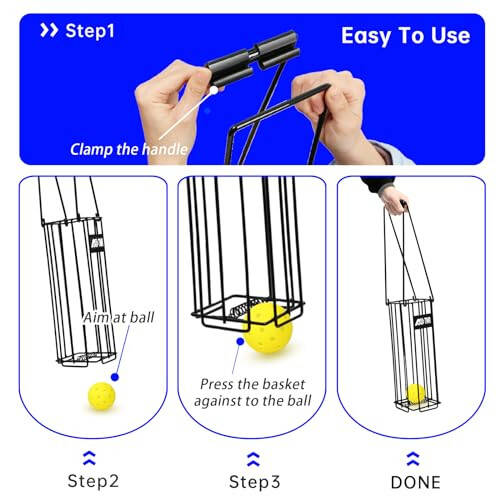 Step1

Easy To Use

Clamp the handle

Aim at ball

Press the basket against to the ball

Step2

Step3

DONE