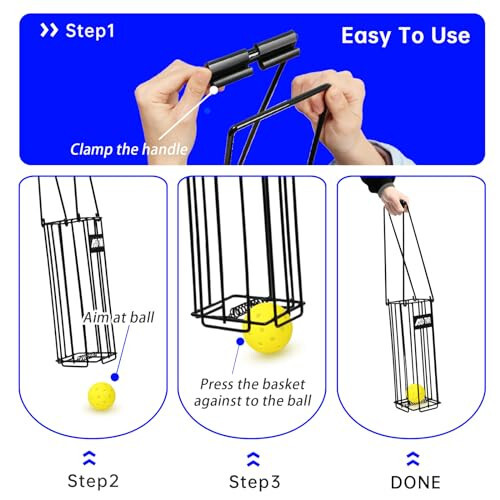 Step1

Easy To Use

Clamp the handle

Aim at ball

Press the basket against to the ball

Step2

Step3

DONE