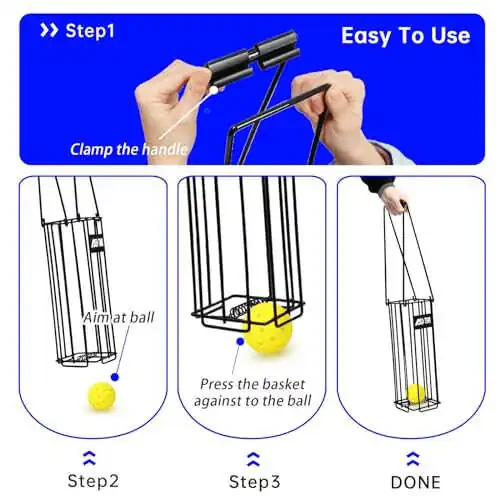 Step1

Easy To Use

Clamp the handle

Aim at ball

Press the basket against to the ball

Step2

Step3

DONE