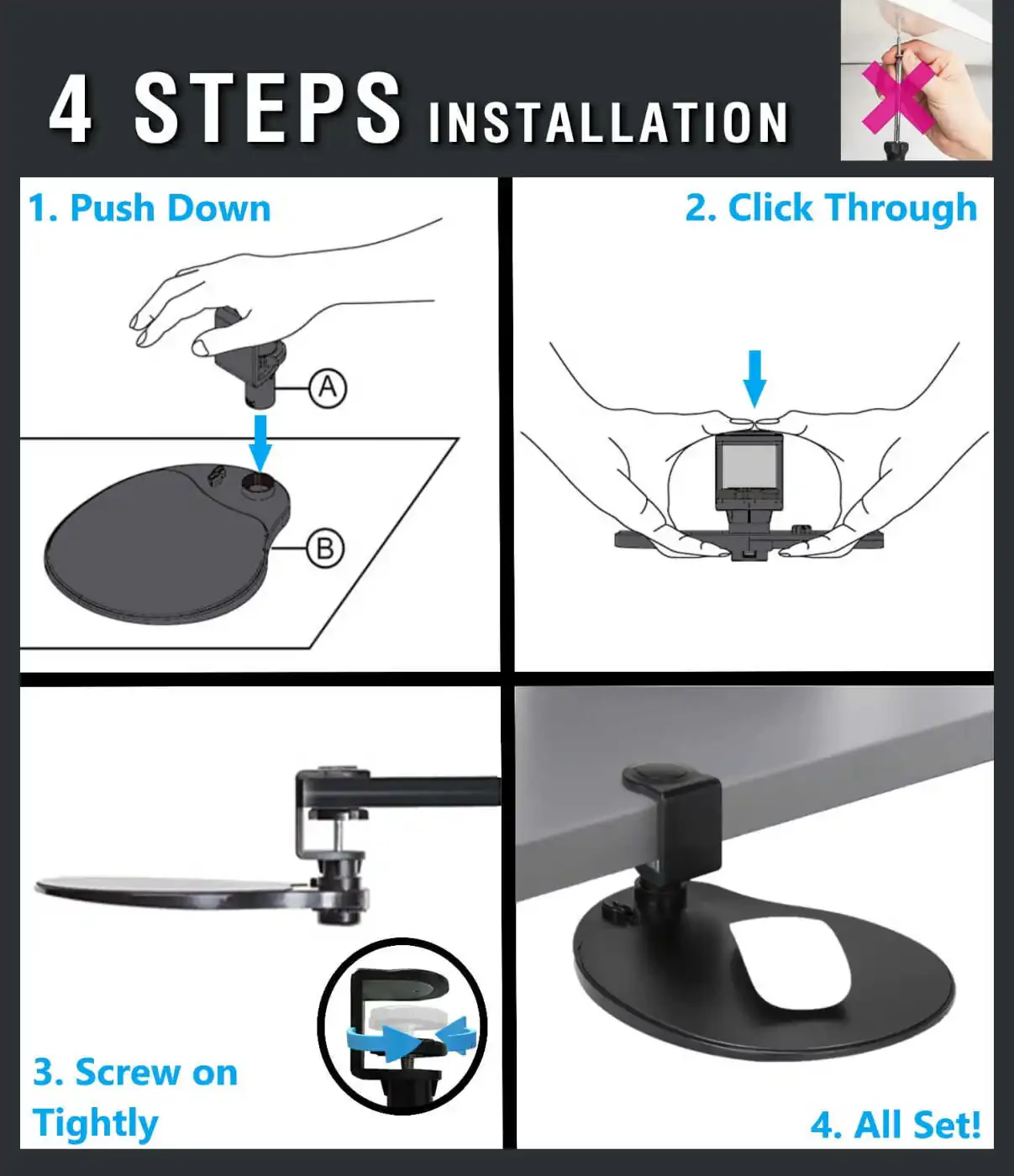 4 STEPS INSTALLATION

1. Push Down

A

B

2. Click Through

3. Screw on Tightly

4. All Set!