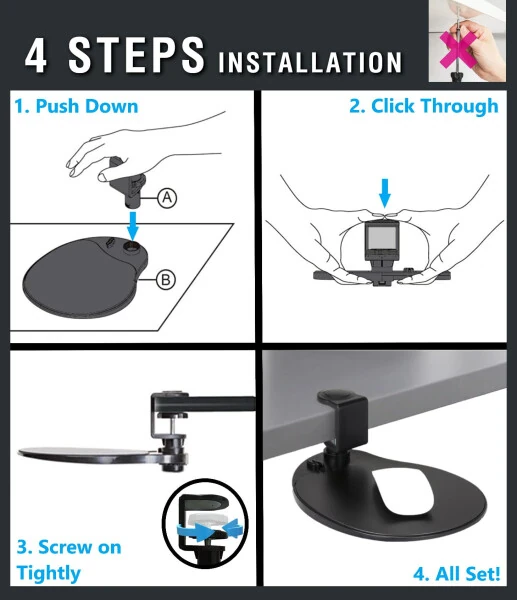 4 STEPS INSTALLATION

1. Push Down

A

B

2. Click Through

3. Screw on Tightly

4. All Set!