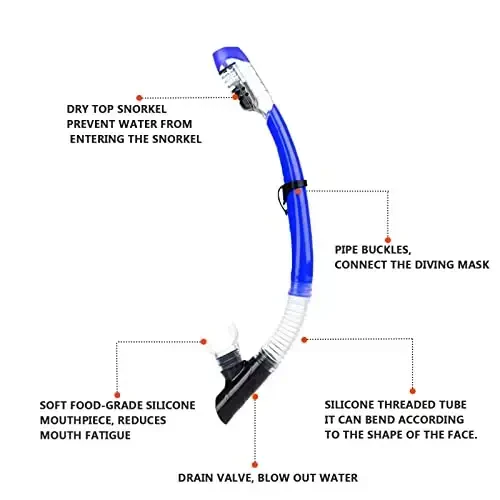 DRY TOP SNORKEL
PREVENT WATER FROM
ENTERING THE SNORKEL

PIPE BUCKLES,
CONNECT THE DIVING MASK

SOFT FOOD-GRADE SILICONE
MOUTHPIECE, REDUCES
MOUTH FATIGUE

SILICONE THREADED TUBE
IT CAN BEND ACCORDING
TO THE SHAPE OF THE FACE.

DRAIN VALVE, BLOW OUT WATER