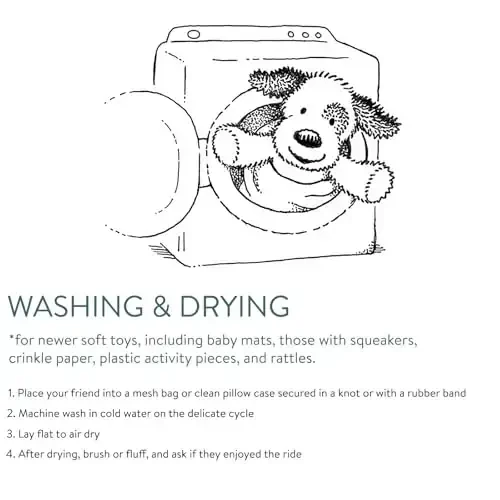 WASHING & DRYING

*for newer soft toys, including baby mats, those with squeakers, crinkle paper, plastic activity pieces, and rattles.

1. Place your friend into a mesh bag or clean pillow case secured in a knot or with a rubber band
2. Machine wash in cold water on the delicate cycle
3. Lay flat to air dry
4. After drying, brush or fluff, and ask if they enjoyed the ride