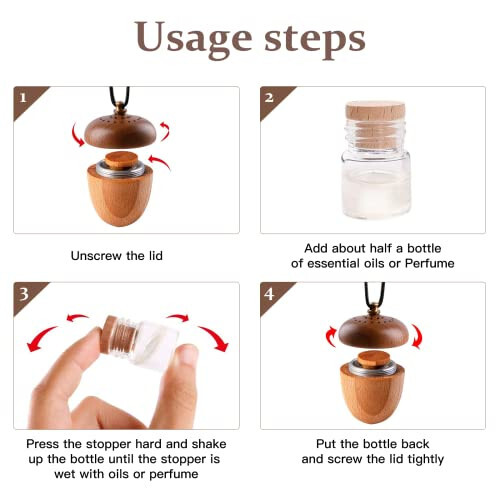 Usage steps

1

Unscrew the lid

2

Add about half a bottle of essential oils or Perfume

3

Press the stopper hard and shake up the bottle until the stopper is wet with oils or perfume

4

Put the bottle back and screw the lid tightly