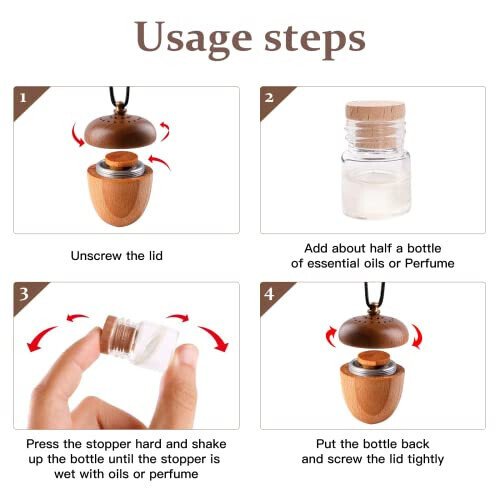 Usage steps

1

Unscrew the lid

2

Add about half a bottle of essential oils or Perfume

3

Press the stopper hard and shake up the bottle until the stopper is wet with oils or perfume

4

Put the bottle back and screw the lid tightly