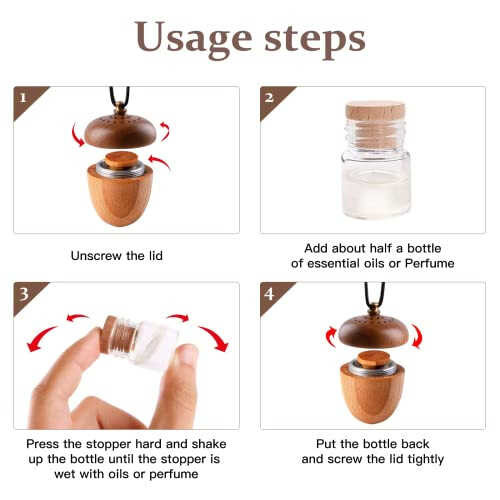 Usage steps

1

Unscrew the lid

2

Add about half a bottle of essential oils or Perfume

3

Press the stopper hard and shake up the bottle until the stopper is wet with oils or perfume

4

Put the bottle back and screw the lid tightly